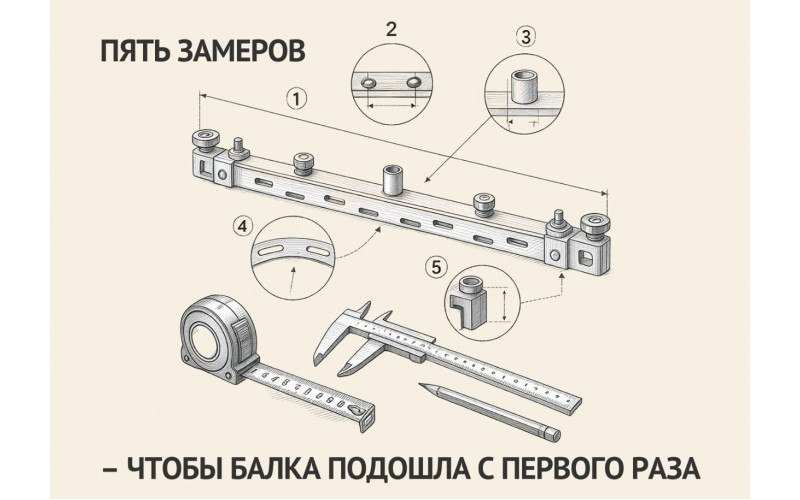 ПЯТЬ ЗАМЕРОВ

2

3

1

4

5

– ЧТОБЫ БАЛКА ПОДОШЛА С ПЕРВОГО РАЗА